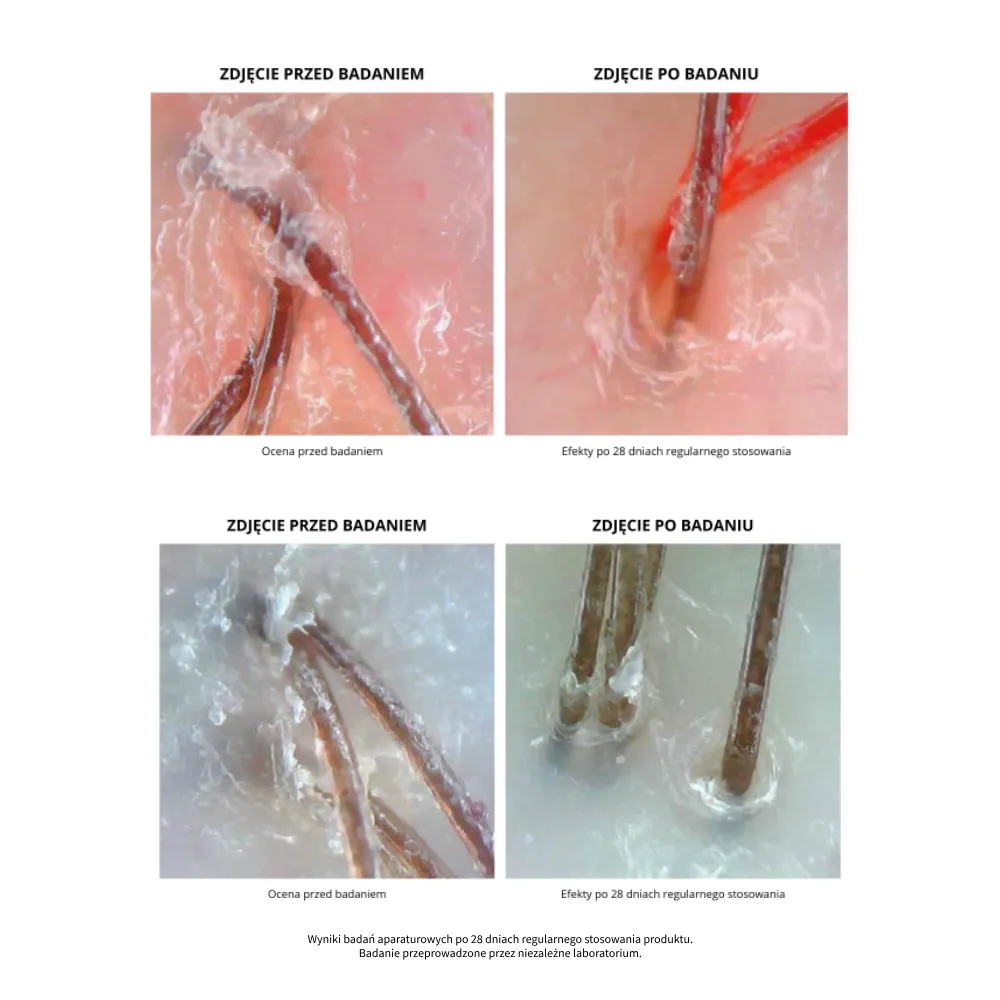 ZDJĘCIE PRZED BADANIEM

Ocena przed badaniem

ZDJĘCIE PO BADANIU

Efekty po 28 dniach regularnego stosowania

ZDJĘCIE PRZED BADANIEM

Ocena przed badaniem

ZDJĘCIE PO BADANIU

Efekty po 28 dniach regularnego stosowania

Wyniki badań aparaturowych po 28 dniach regularnego stosowania produktu.
Badanie przeprowadzone przez niezależne laboratorium.